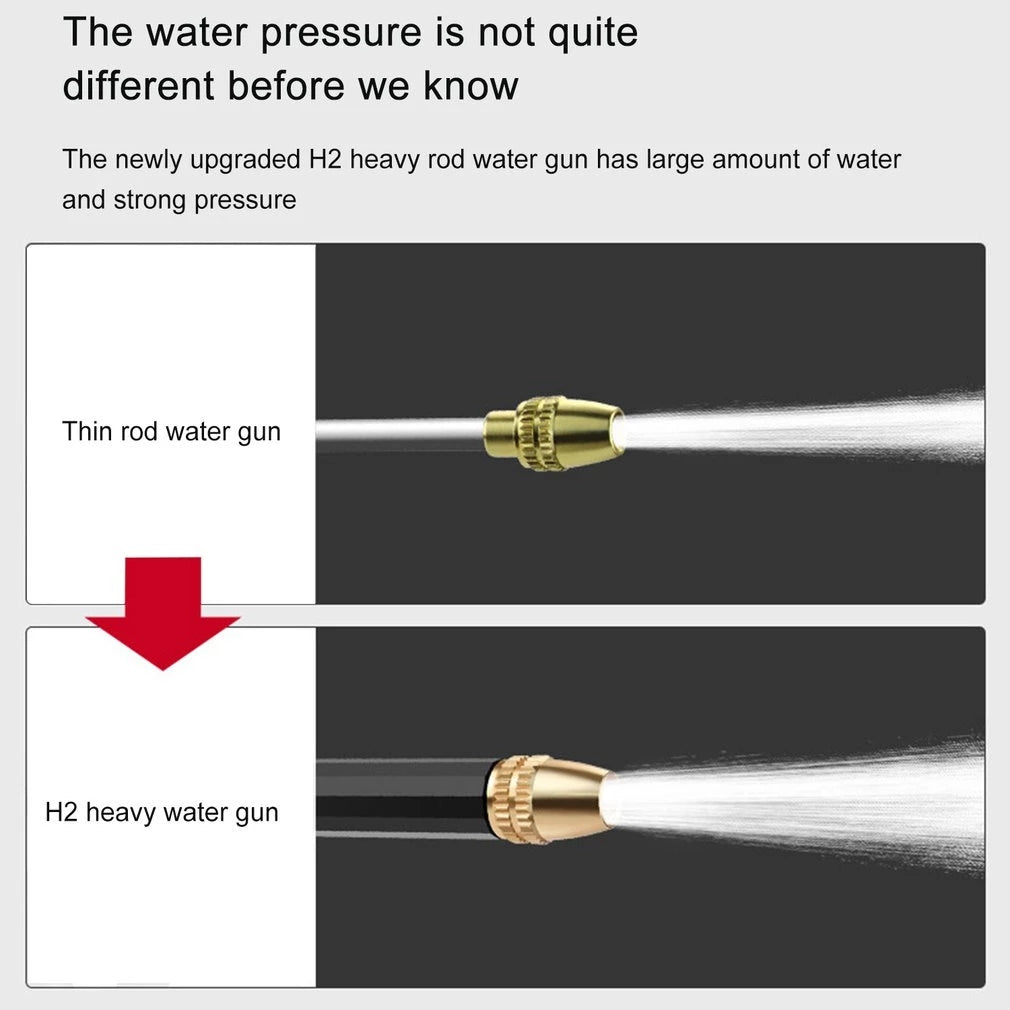 The water pressure is not quite different before we know

The newly upgraded H2 heavy rod water gun has large amount of water and strong pressure

Thin rod water gun

H2 heavy water gun