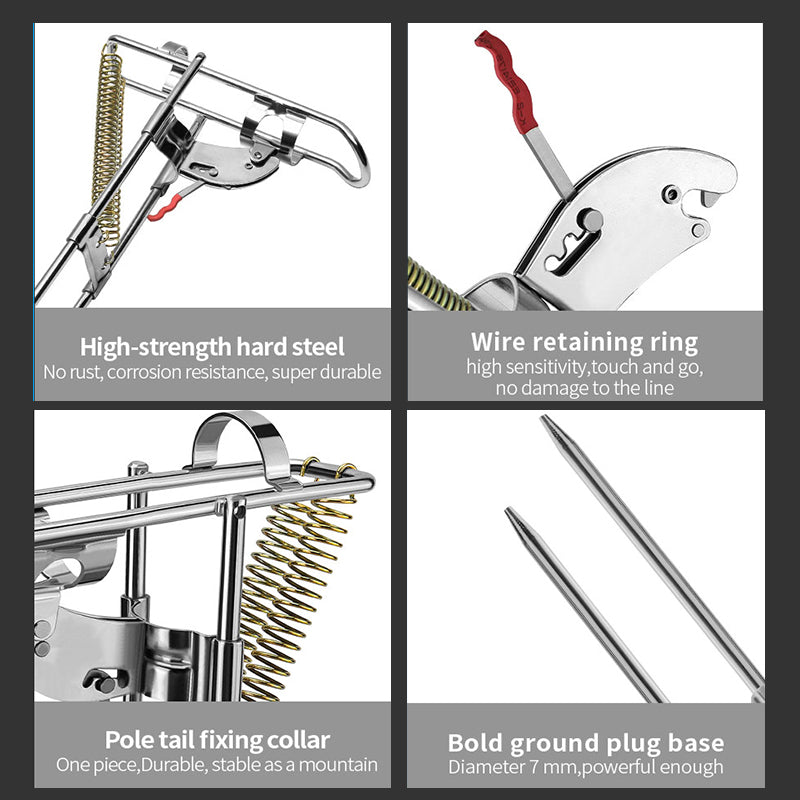 High-strength hard steel
No rust, corrosion resistance, super durable

Wire retaining ring
high sensitivity,touch and go, no damage to the line

Pole tail fixing collar
One piece,Durable, stable as a mountain

Bold ground plug base
Diameter 7 mm,powerful enough